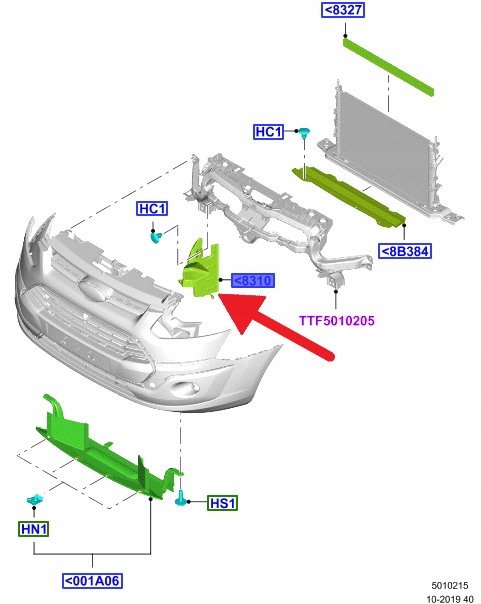 <8327

HC1

HC1

<8B384

<8310

TTF5010205

HS1

HN1

<001A06

5010215
10-2019 40