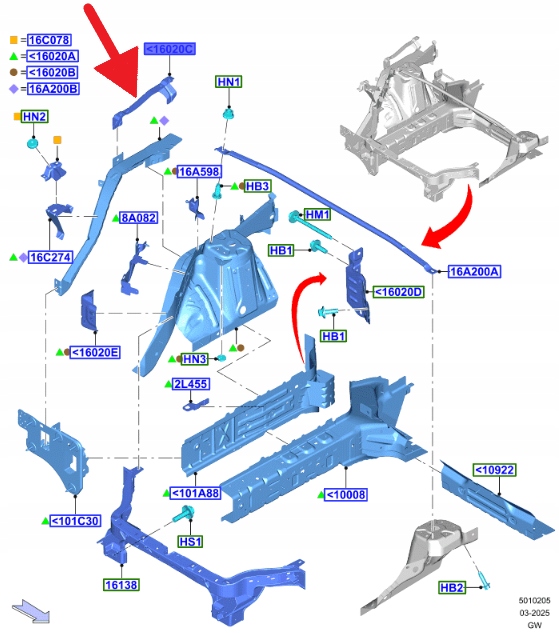 =16C078
=<16020A
=<16020B
=16A200B
<16020C
HN1
HN2
16A598
HB3
8A082
HM1
HB1
16C274
16A200A
<16020D
HB1
<16020E
HN3
2L455
<10922
<101A88
<10008
<101C30
HS1
16138
HB2
5010205
03-2025
GW