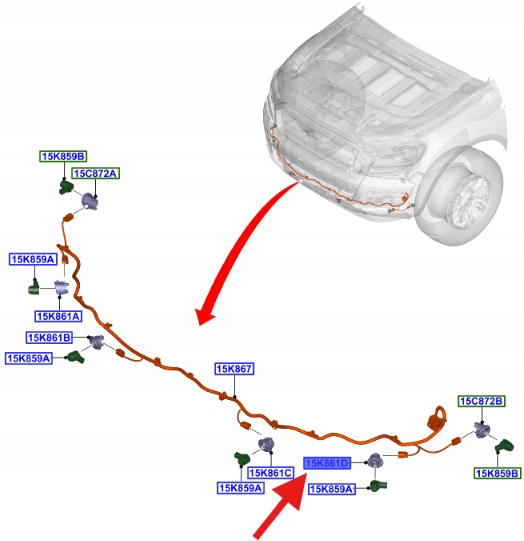 15K859B
15C872A
15K859A
15K861A
15K861B
15K859A
15K867
15C872B
15K861C
15K859A
15K861D
15K859A
15K859B