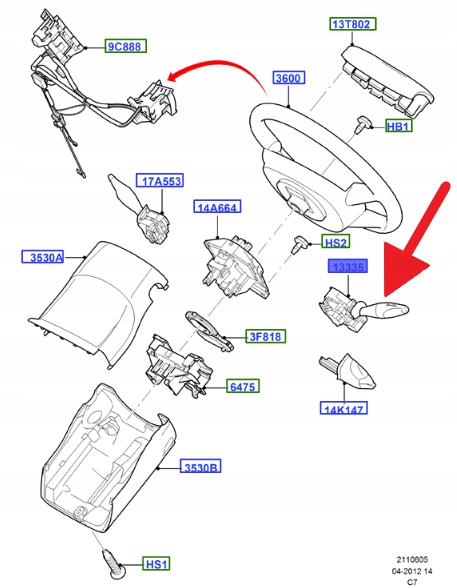 9C888
13T802
3600
HB1
17A553
14A664
HS2
3530A
13335
3F818
6475
14K147
3530B
HS1
2110605
04-2012 14
C7