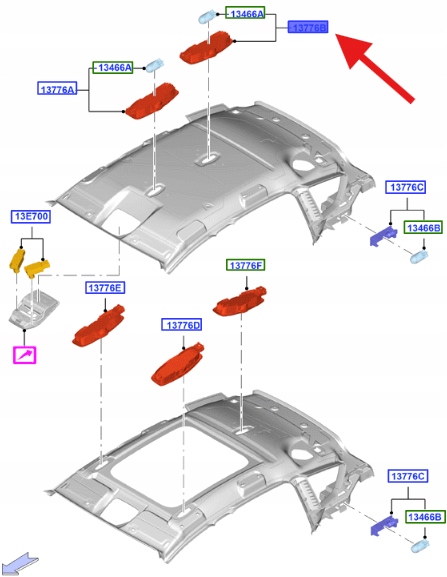 13466A
13776B
13466A
13776A
13776C
13466B
13E700
13776F
13776E
13776D
13776C
13466B