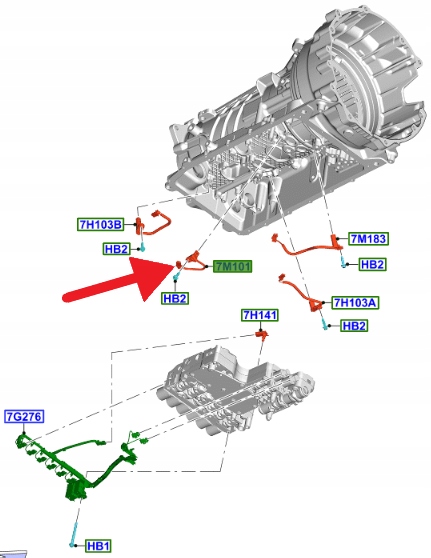 7H103B
HB2
7M101
HB2
7M183
HB2
7H103A
HB2
7H141
7G276
HB1