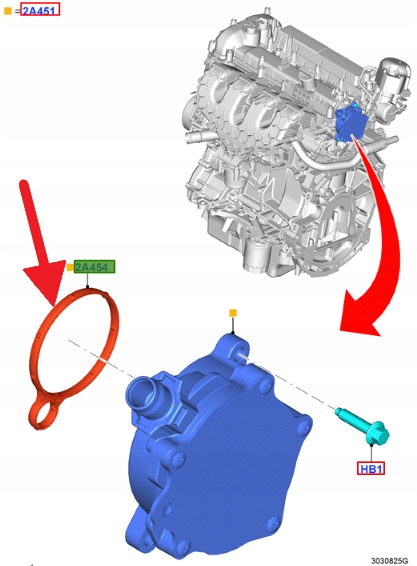 = 2A451

2A454

HB1

3030825G