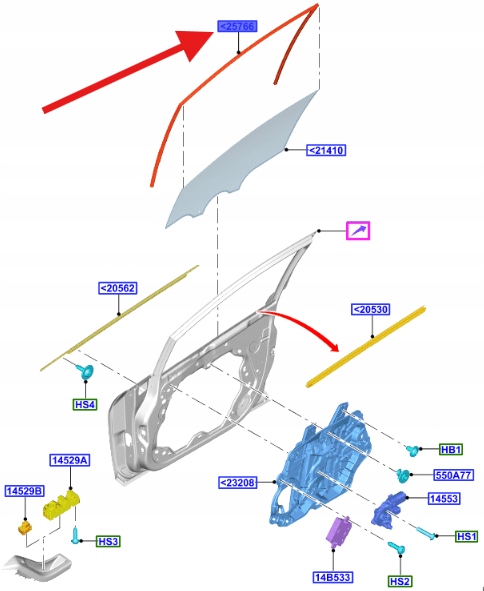 <25766

<21410

<20562

<20530

HS4

14529A

14529B

HS3

<23208

HB1

550A77

14553

HS1

14B533

HS2