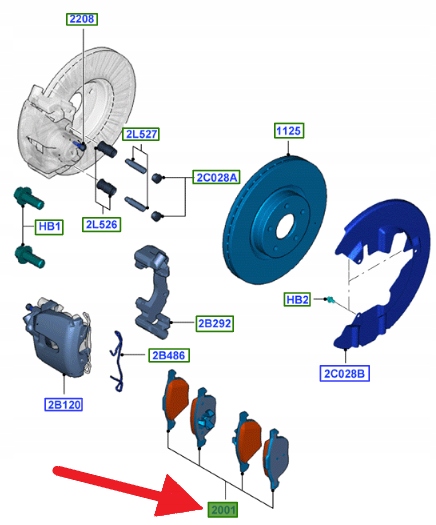 2208
2L527
1125
2C028A
HB1
2L526
HB2
2B292
2B486
2C028B
2B120
2001