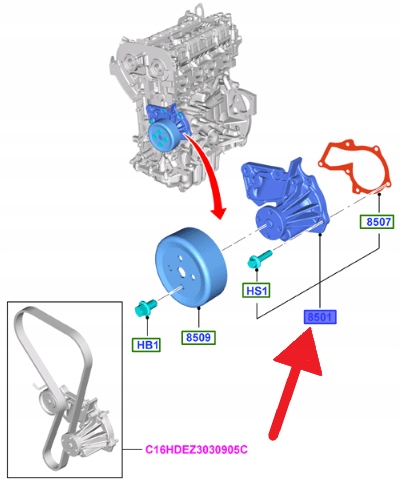 8507

HS1

8501

HB1

8509

C16HDEZ3030905C