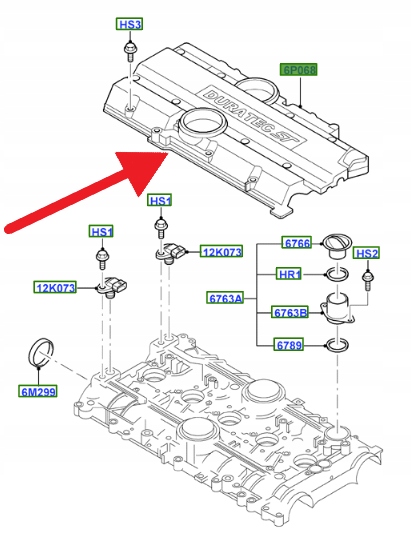 HS3

6P068

DURATEC ST

HS1

HS1

12K073

12K073

6766

HS2

HR1

6763A

6763B

6789

6M299