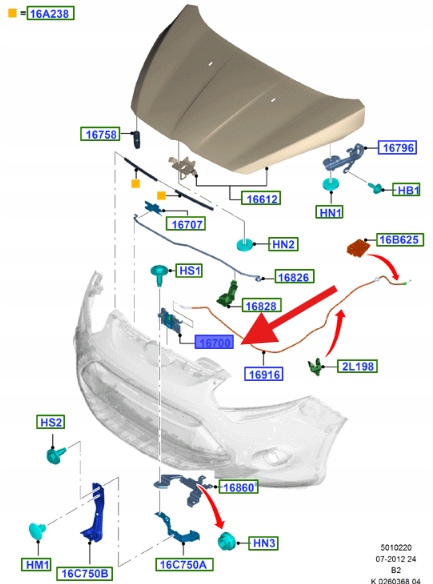 = 16A238

16758

16796

HB1

16612

HN1

16707

HN2

16B625

HS1

16826

16828

16700

16916

2L198

HS2

16860

HN3

HM1

16C750B

16C750A

5010220
07-2012 24
B2
K 0260368 04