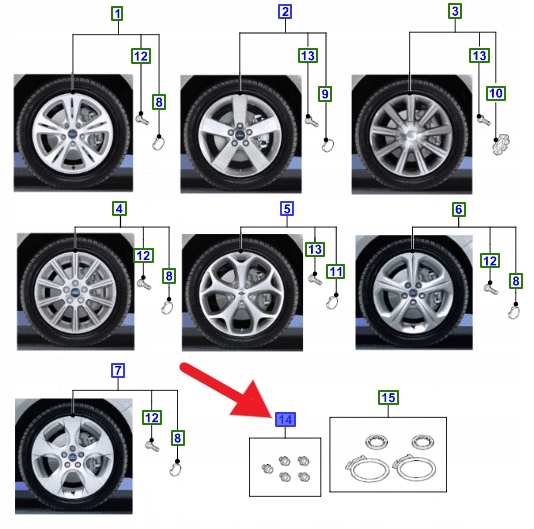 1
12
8
2
13
9
3
13
10
4
12
8
5
13
11
6
12
8
7
12
8
14
15