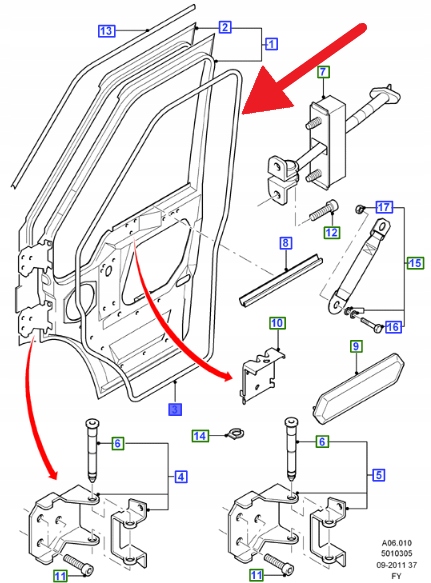 13
2
1
7
12
17
8
15
16
10
9
3
14
6
4
6
5
11
11
A06.010
5010305
09-2011 37
FY