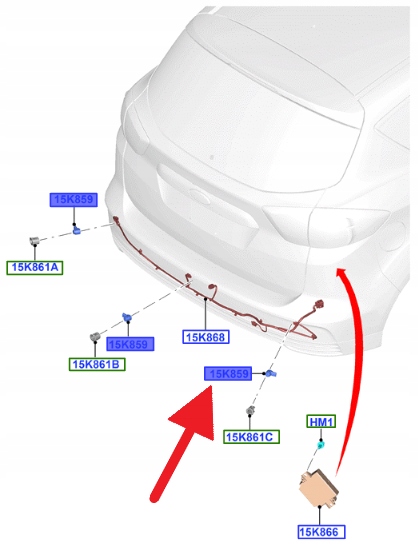 15K859

15K861A

15K859

15K861B

15K868

15K859

15K861C

HM1

15K866