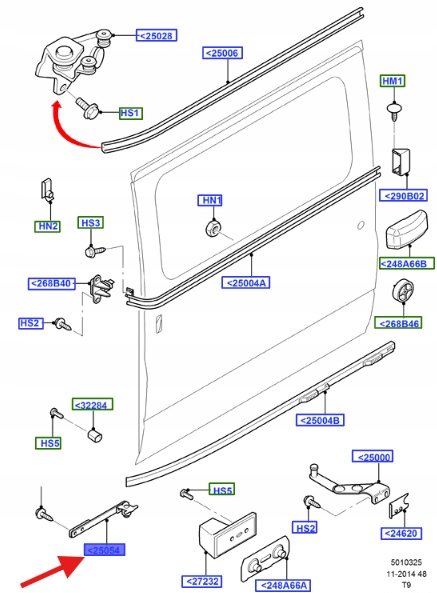 <25028
<25006
HM1
HS1
<290B02
HN1
HN2
HS3
<248A66B
<268B40
<25004A
HS2
<268B46
<32284
<25004B
HS5
<25000
HS5
HS2
<24620
<25054
<27232
<248A66A
5010325
11-2014 48
T9