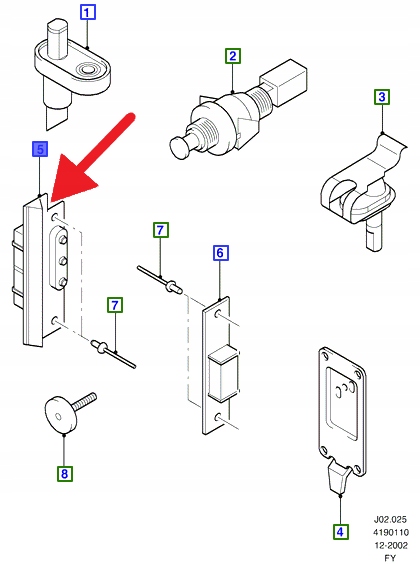 1
2
3
5
7
6
7
8
4
J02.025
4190110
12-2002
FY