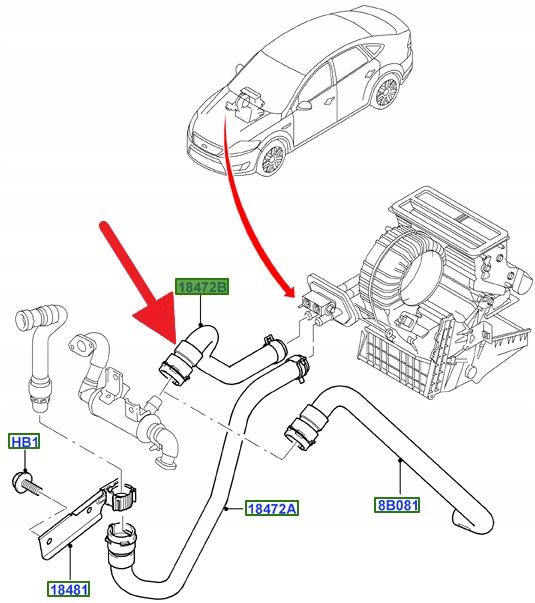 18472B

HB1

18472A

8B081

18481