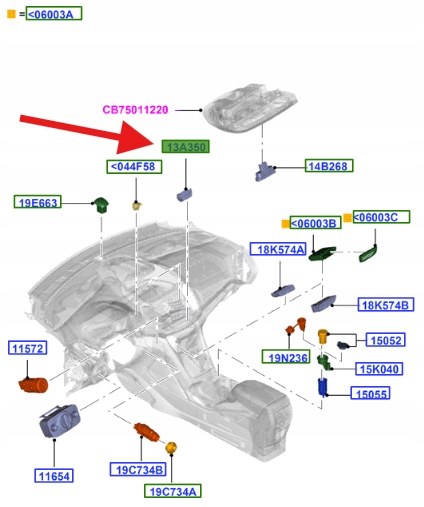 = <06003A

CB75011220

13A350

<044F58

14B268

19E663

<06003B

<06003C

18K574A

18K574B

11572

19N236

15052

15K040

15055

11654

19C734B

19C734A