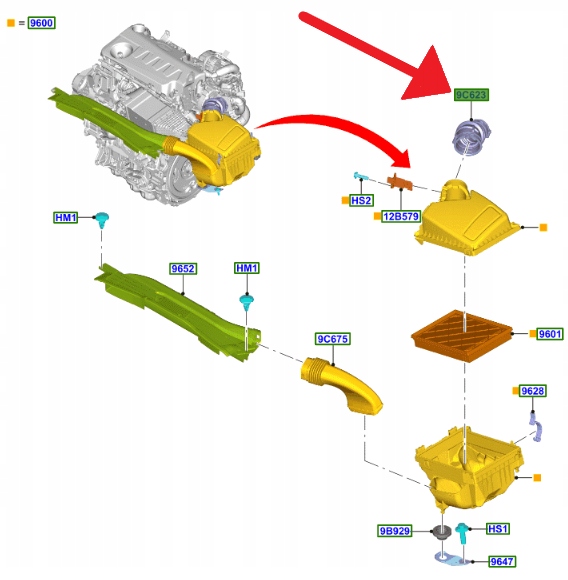 = 9600

9C623

HS2

12B579

HM1

9652

HM1

9C675

9601

9628

9B929

HS1

9647