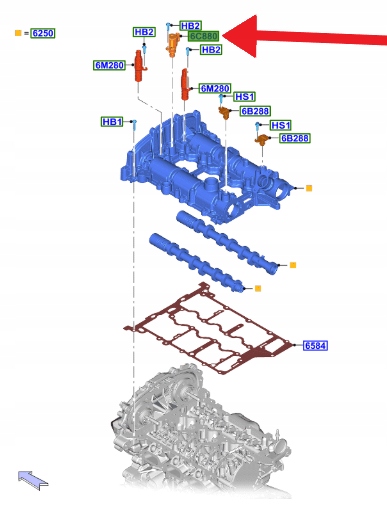 = 6250

HB2

HB2

6C880

HB2

6M280

6M280

HS1

6B288

HB1

HS1

6B288

6584