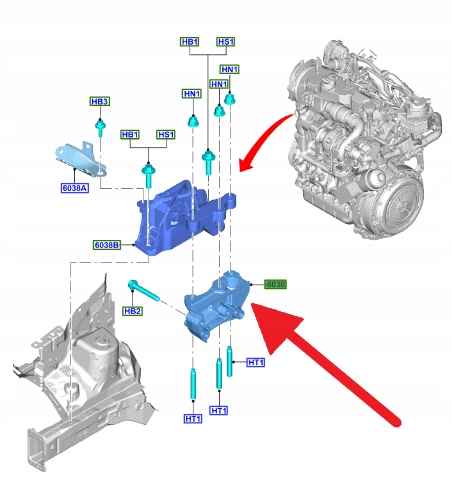 HB1
HS1
HN1
HN1
HN1
HB3
HB1
HS1
6038A
6038B
6030
HB2
HT1
HT1
HT1