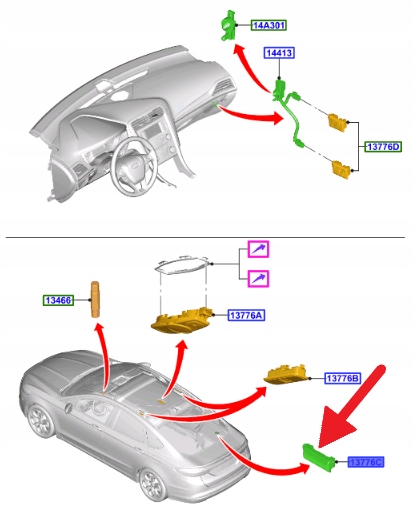 14A301

14413

13776D

13466

13776A

13776B

13776C