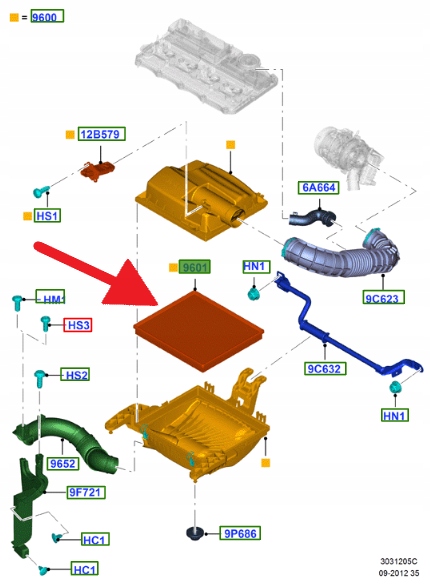 = 9600

12B579

HS1

6A664

9601

HN1

9C623

HM1

HS3

HS2

9C632

HN1

9652

9F721

HC1

9P686

HC1

3031205C
09-2012 35