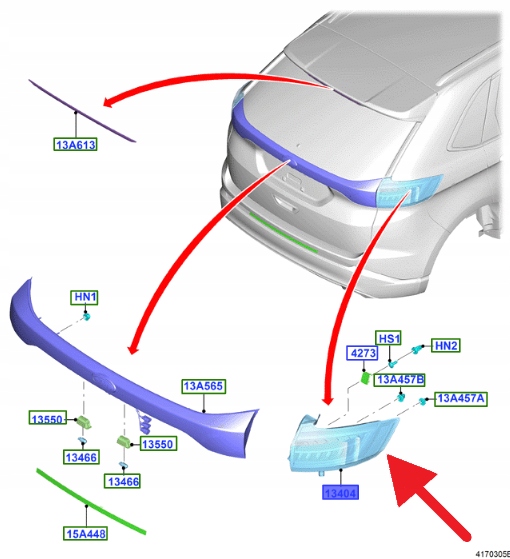 13A613

HN1

13A565

13550

13466

13550

13466

15A448

HS1

HN2

4273

13A457B

13A457A

13404

4170305