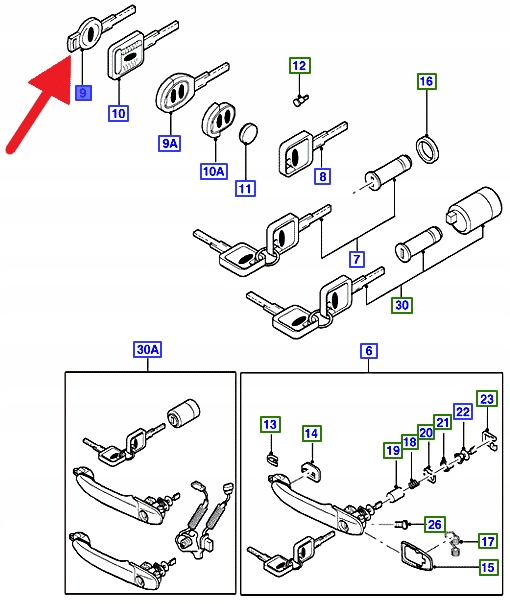 9
10
9A
10A
11
12
8
16
7
30
30A
6
13
14
19
18
20
21
22
23
26
17
15