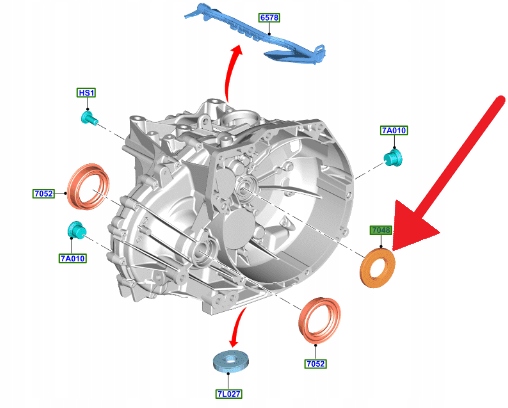 6578
HS1
7A010
7052
7A010
7048
7052
7L027