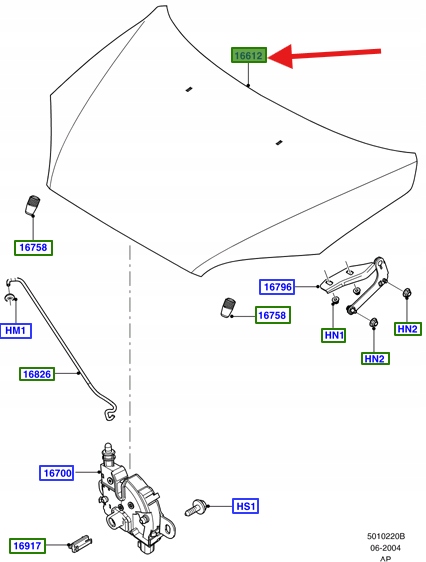 16612

16758

16796

16758

HM1

HN1

HN2

HN2

16826

16700

HS1

16917

5010220B
06-2004
AP