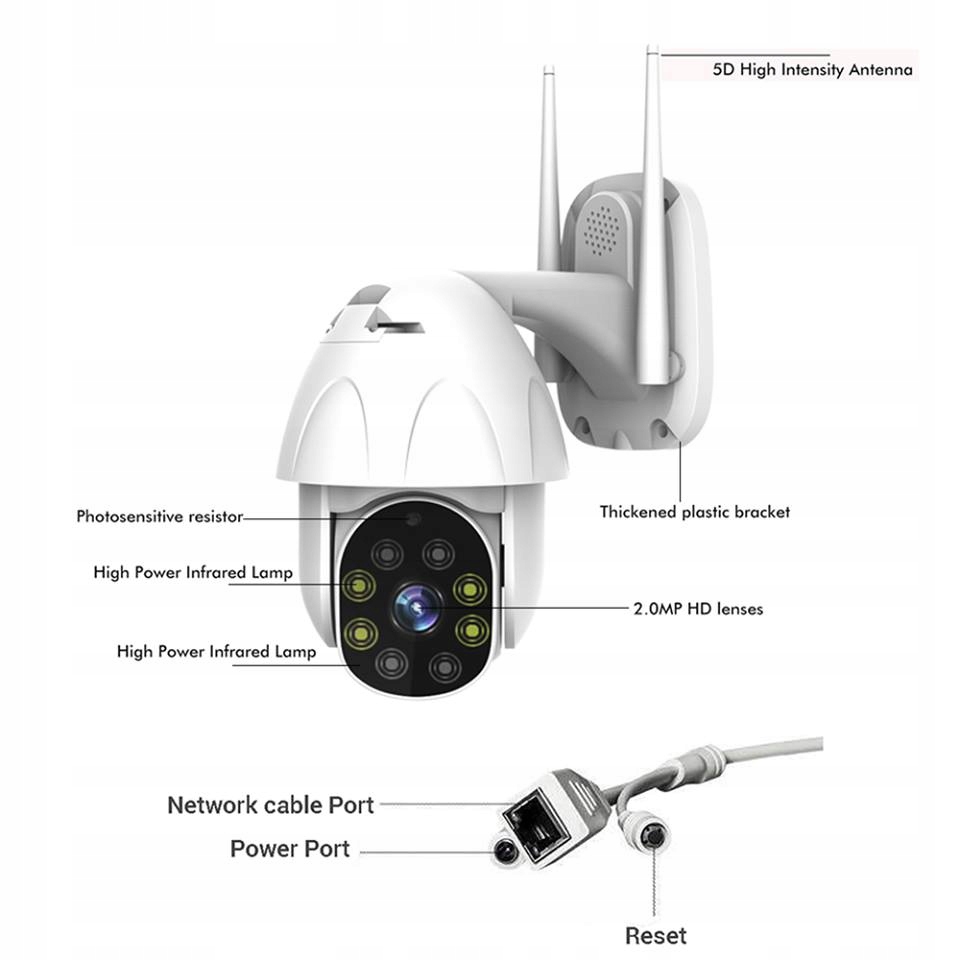 5D High Intensity Antenna

Photosensitive resistor

Thickened plastic bracket

High Power Infrared Lamp

2.0MP HD lenses

High Power Infrared Lamp

Network cable Port

Power Port

Reset