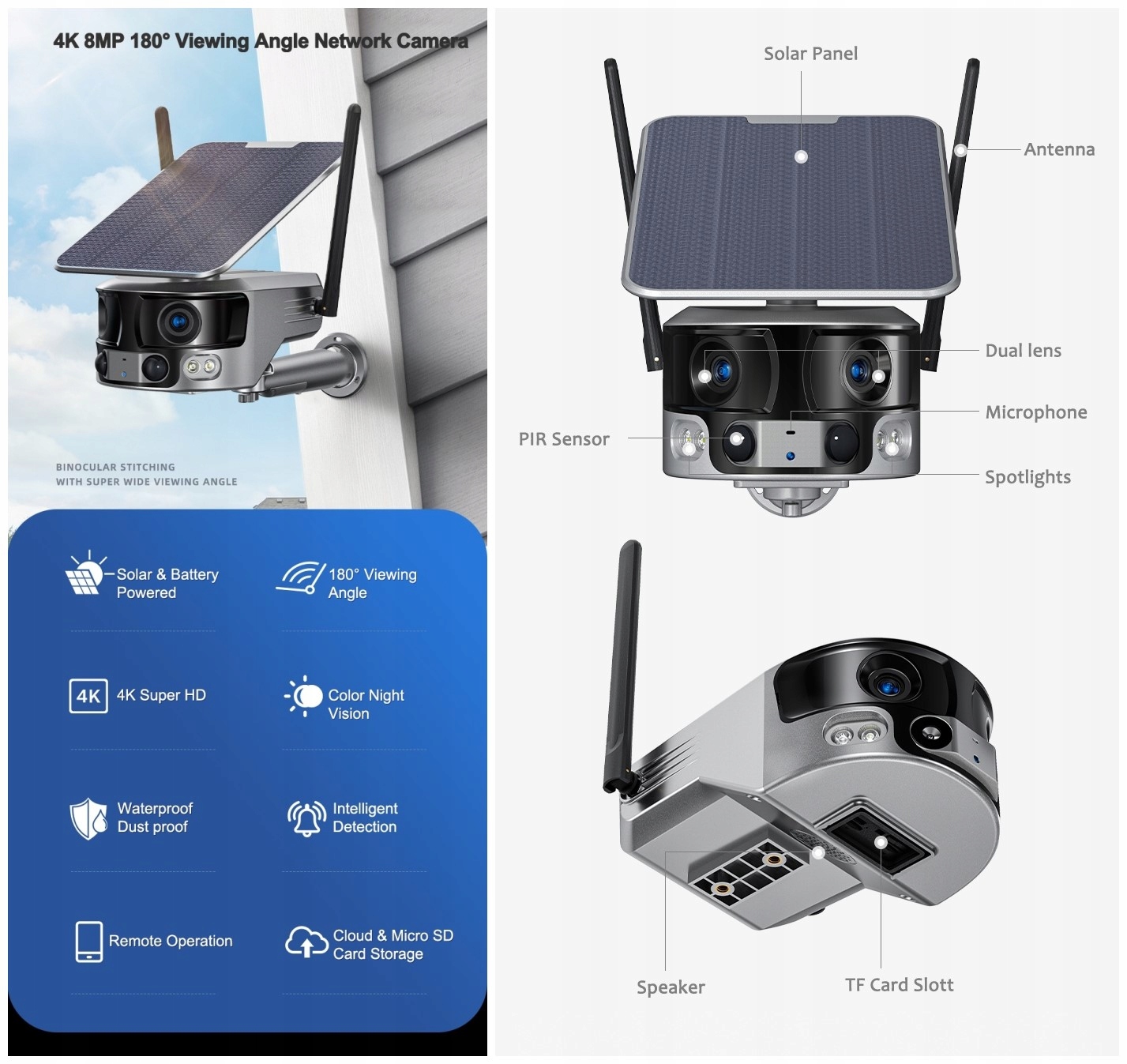 4K 8MP 180° Viewing Angle Network Camera

BINOCULAR STITCHING
WITH SUPER WIDE VIEWING ANGLE

Solar & Battery Powered

180° Viewing Angle

4K

4K Super HD

Color Night Vision

Waterproof Dust proof

Intelligent Detection

Remote Operation

Cloud & Micro SD Card Storage

Solar Panel

Antenna

Dual lens

Microphone

PIR Sensor

Spotlights

Speaker

TF Card Slott