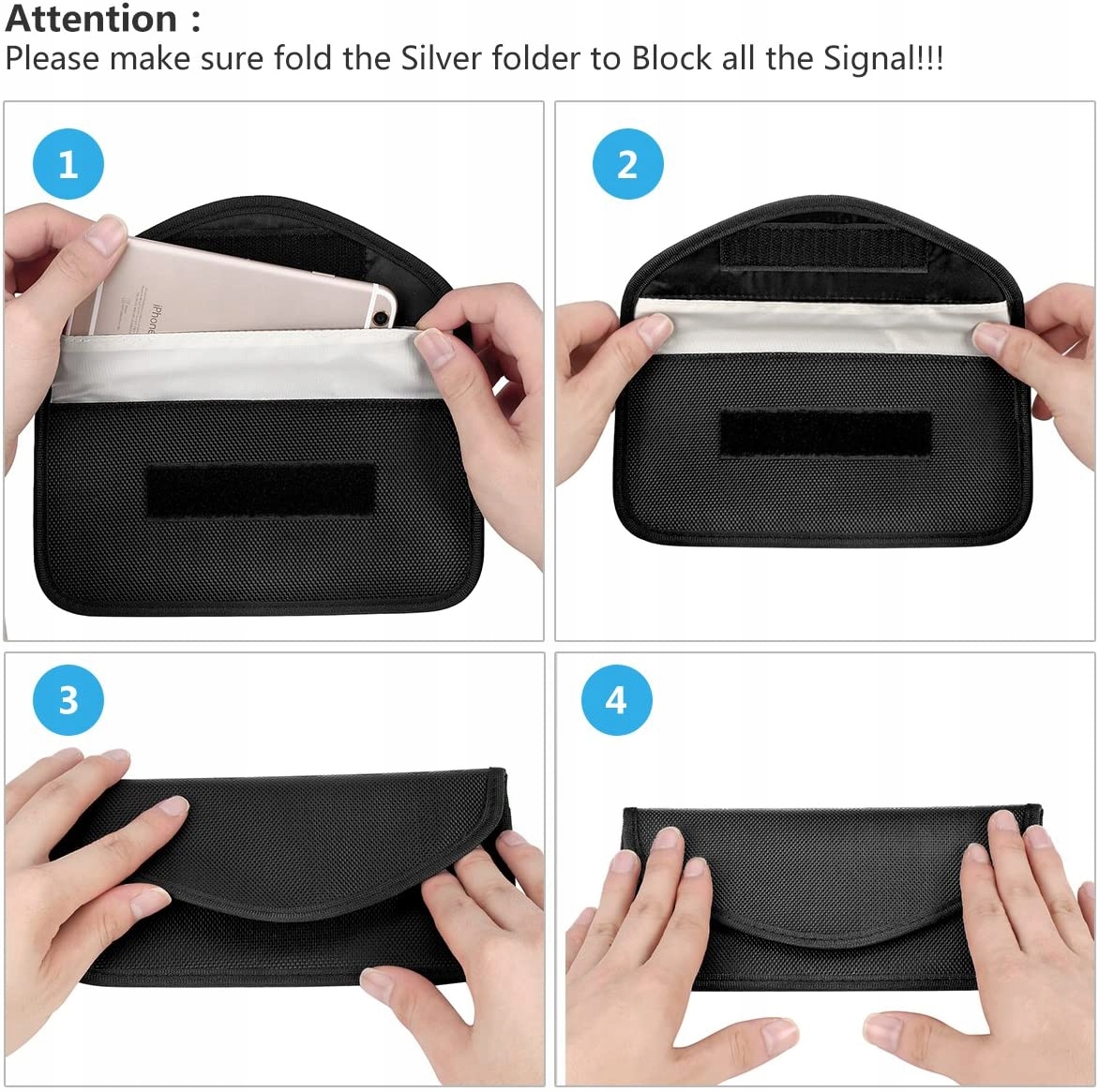 Attention :
Please make sure fold the Silver folder to Block all the Signal!!!

1

iPhone

2

3

4