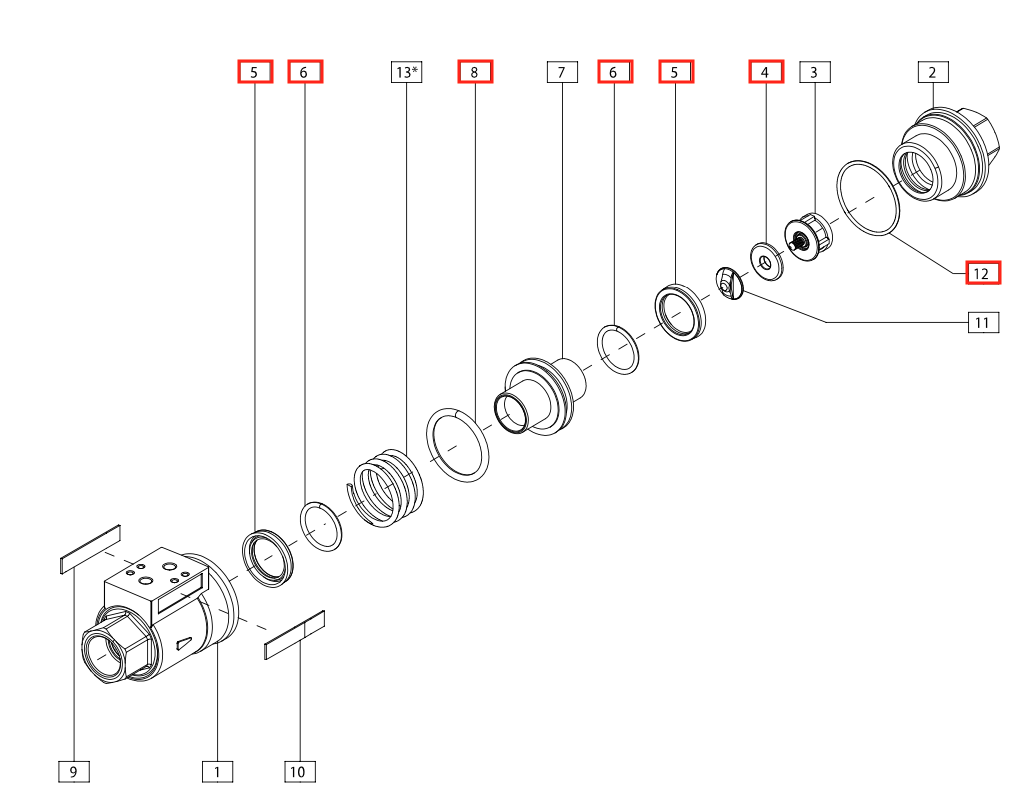 5
6
13*
8
7
6
5
4
3
2
12
11
9
1
10