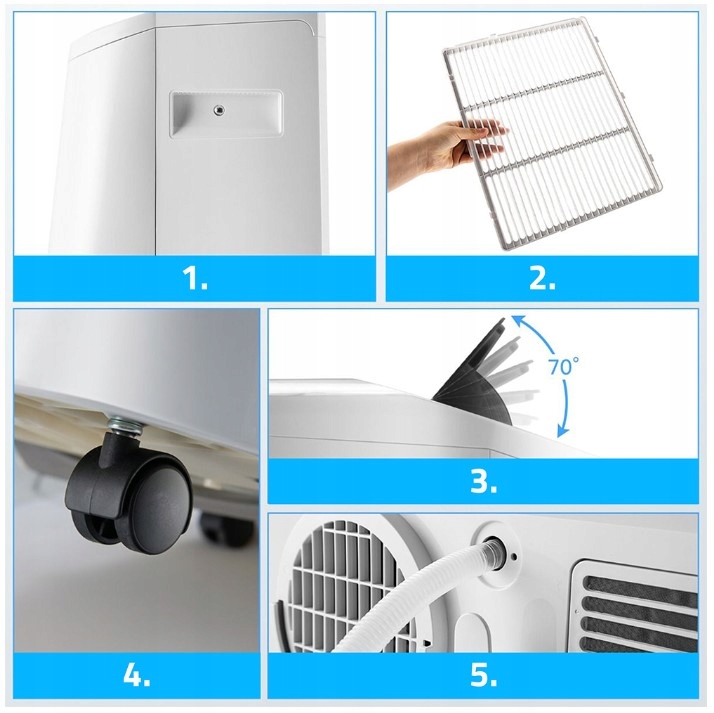 1.

2.

70°

3.

4.

5.