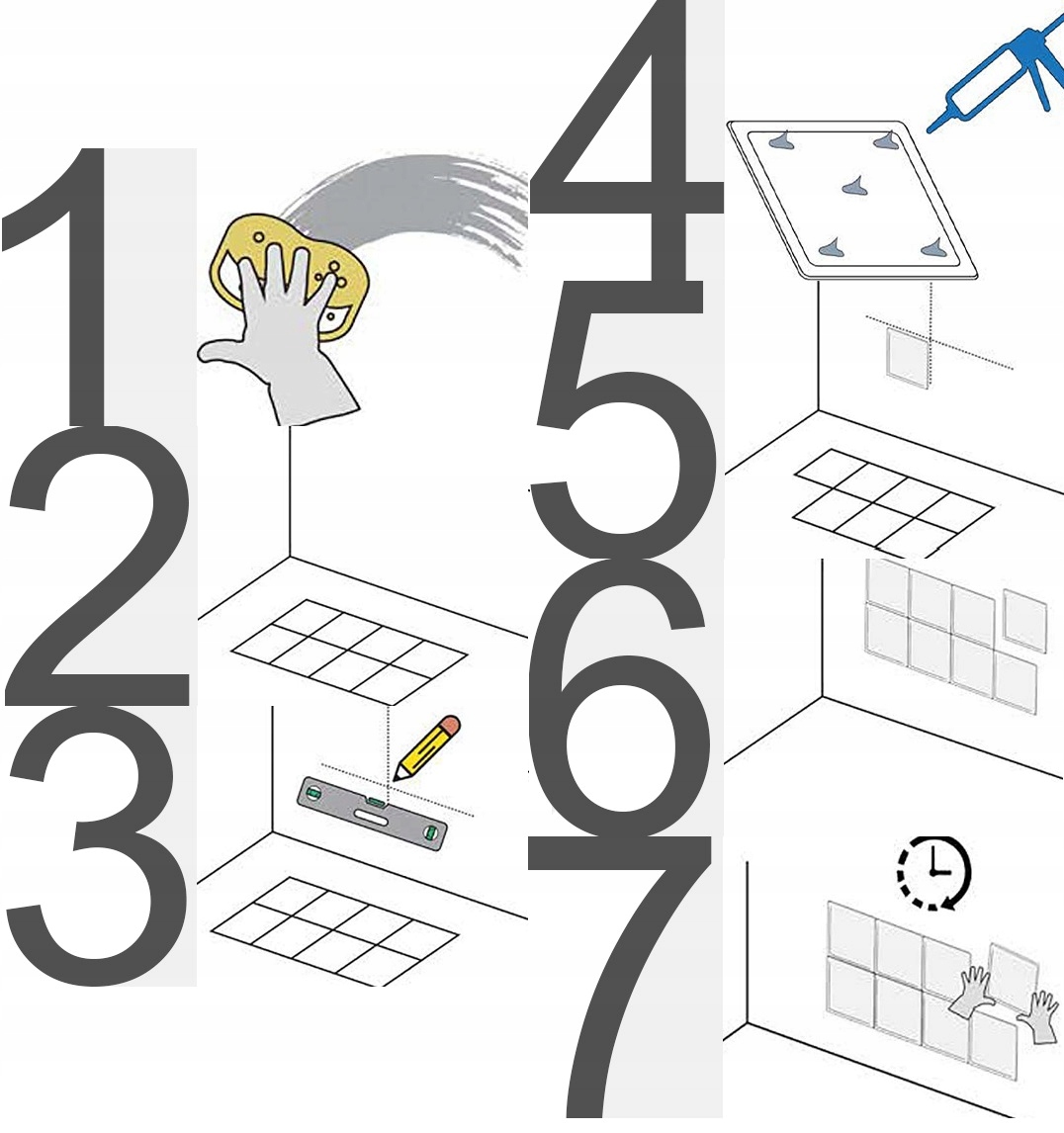 1
2
3
4
5
6
7