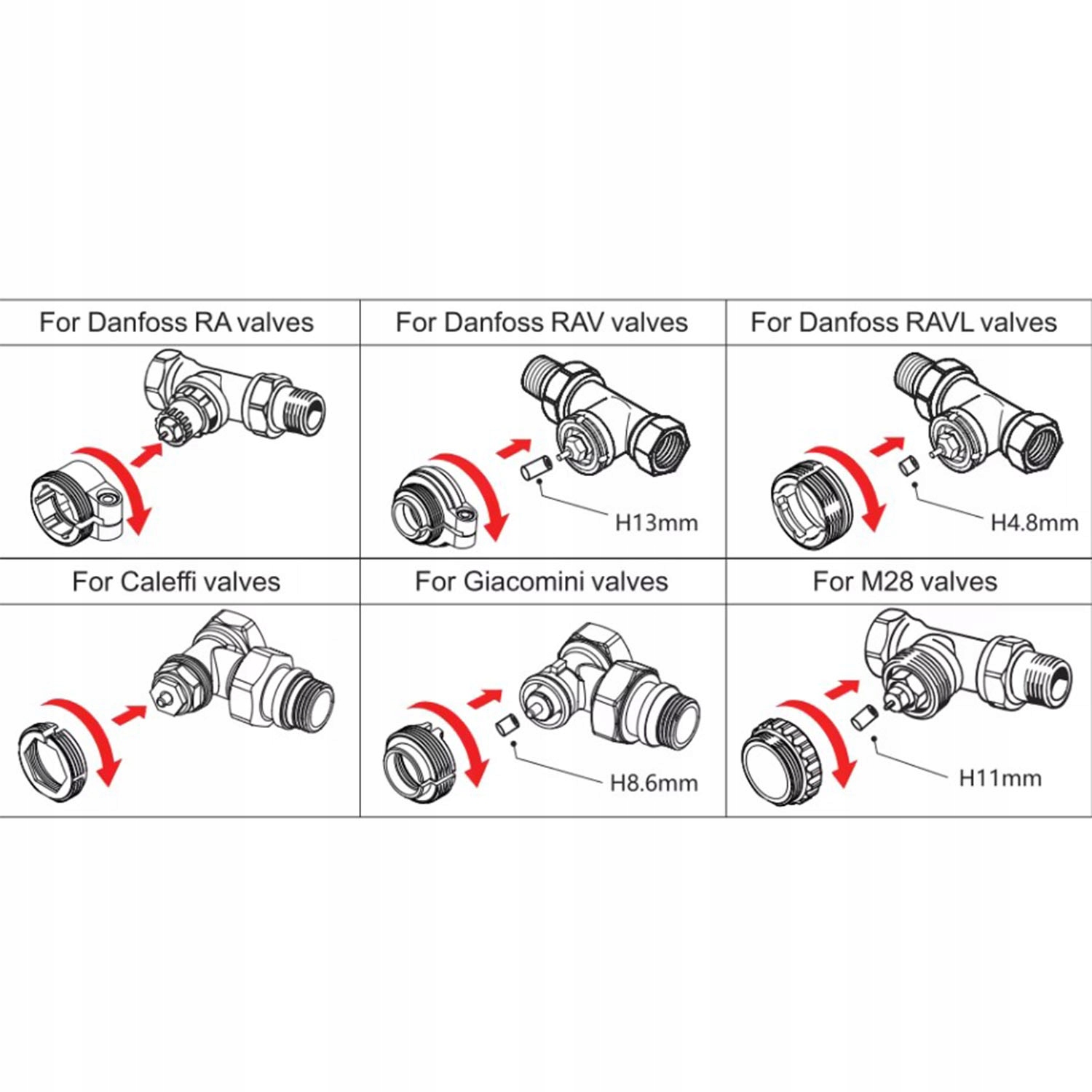 | For Danfoss RA valves | For Danfoss RAV valves | For Danfoss RAVL valves |
|---|---|---|
|  | H13mm | H4.8mm |
| For Caleffi valves | For Giacomini valves | For M28 valves |
|  | H8.6mm | H11mm |