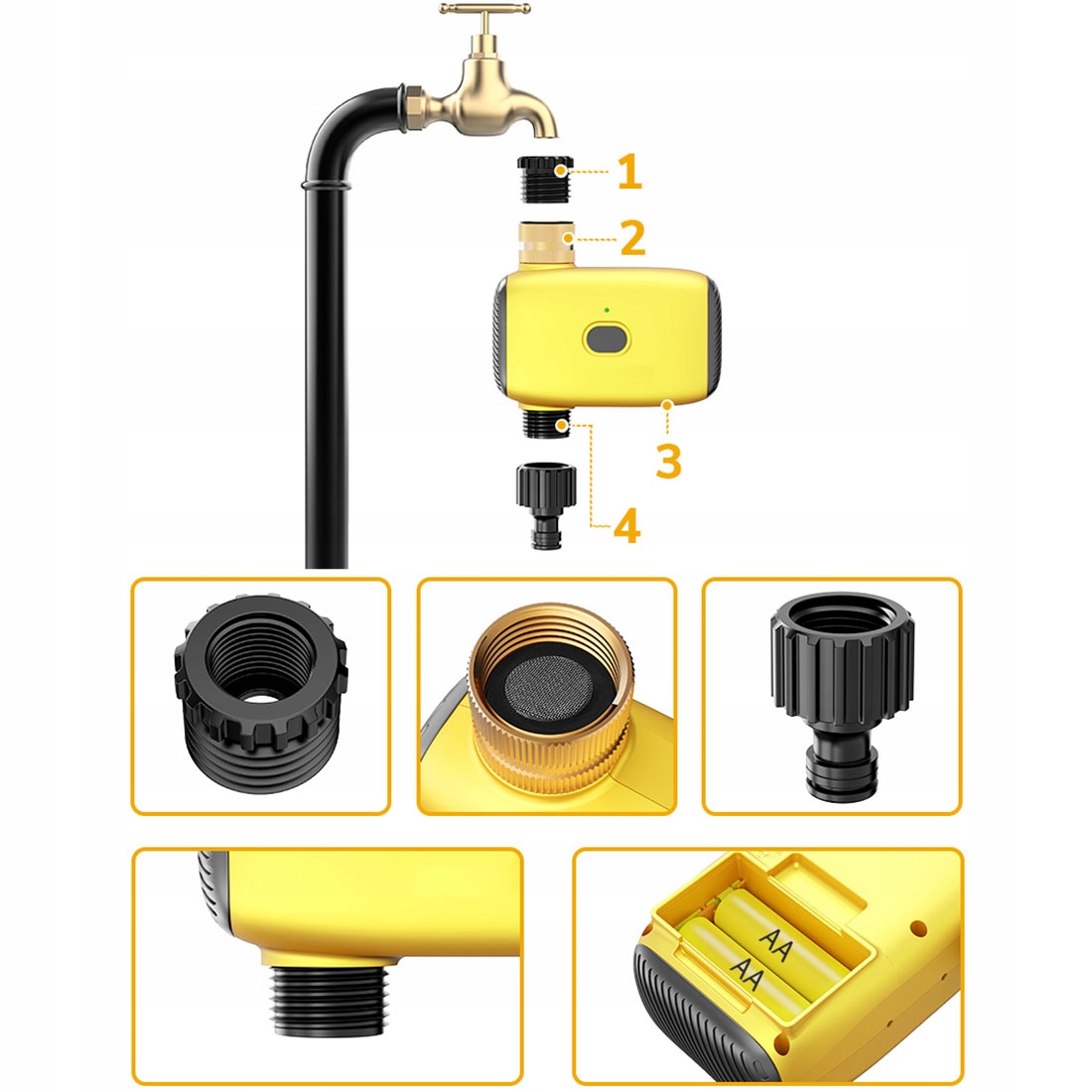 1
2
3
4
AA
AA