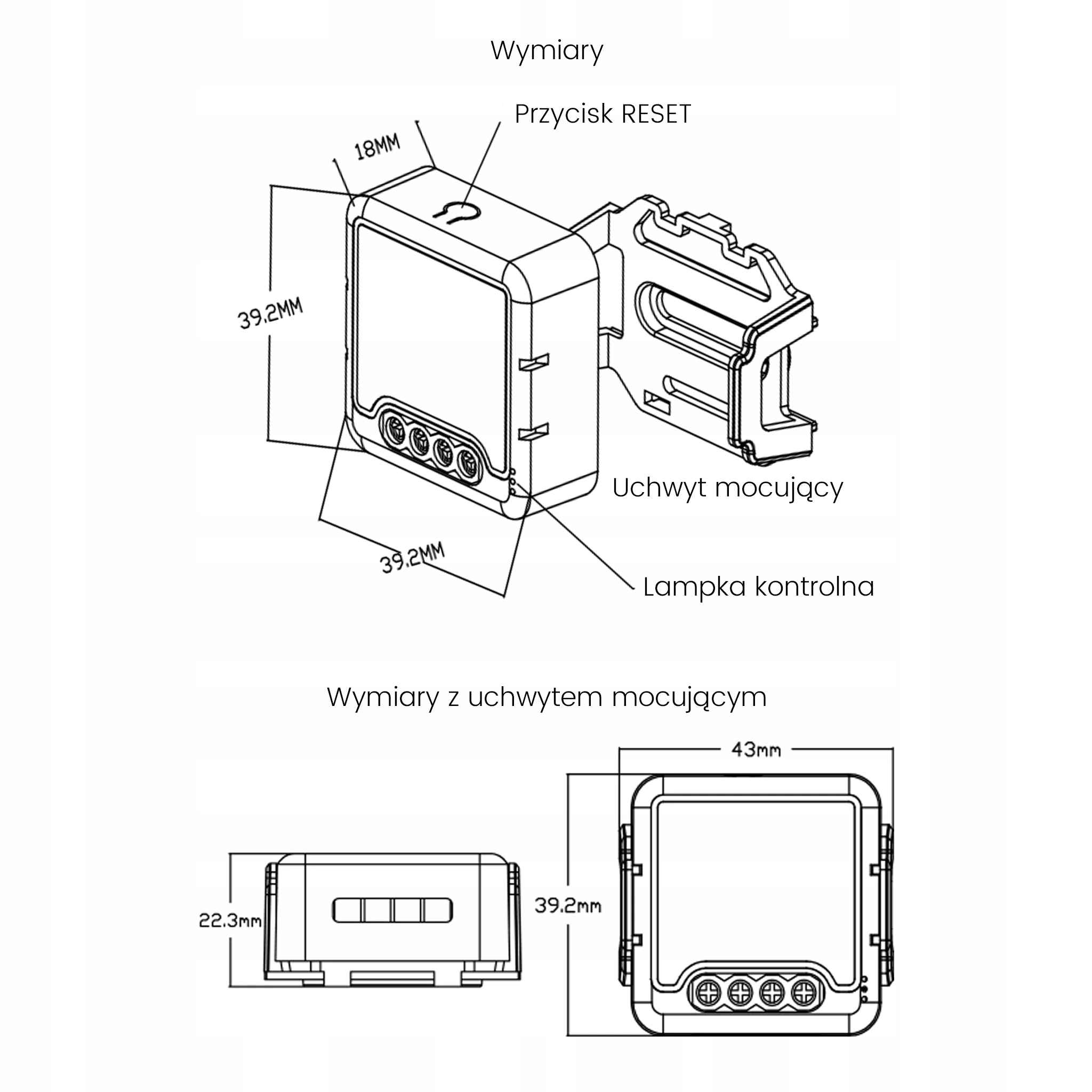 Wymiary

Przycisk RESET

18MM

39.2MM

39.2MM

Uchwyt mocujący

Lampka kontrolna

Wymiary z uchwytem mocującym

43mm

22.3mm

39.2mm