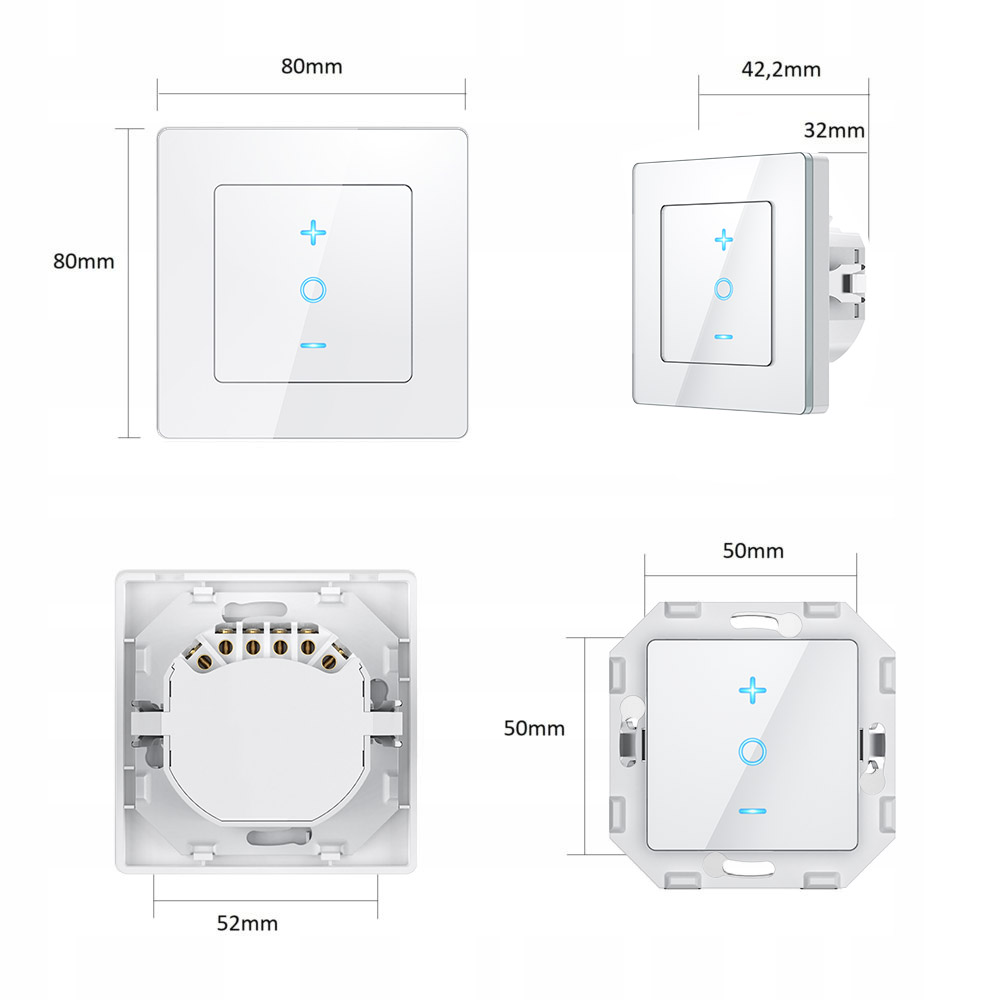 80mm

80mm

42,2mm

32mm

50mm

50mm

52mm