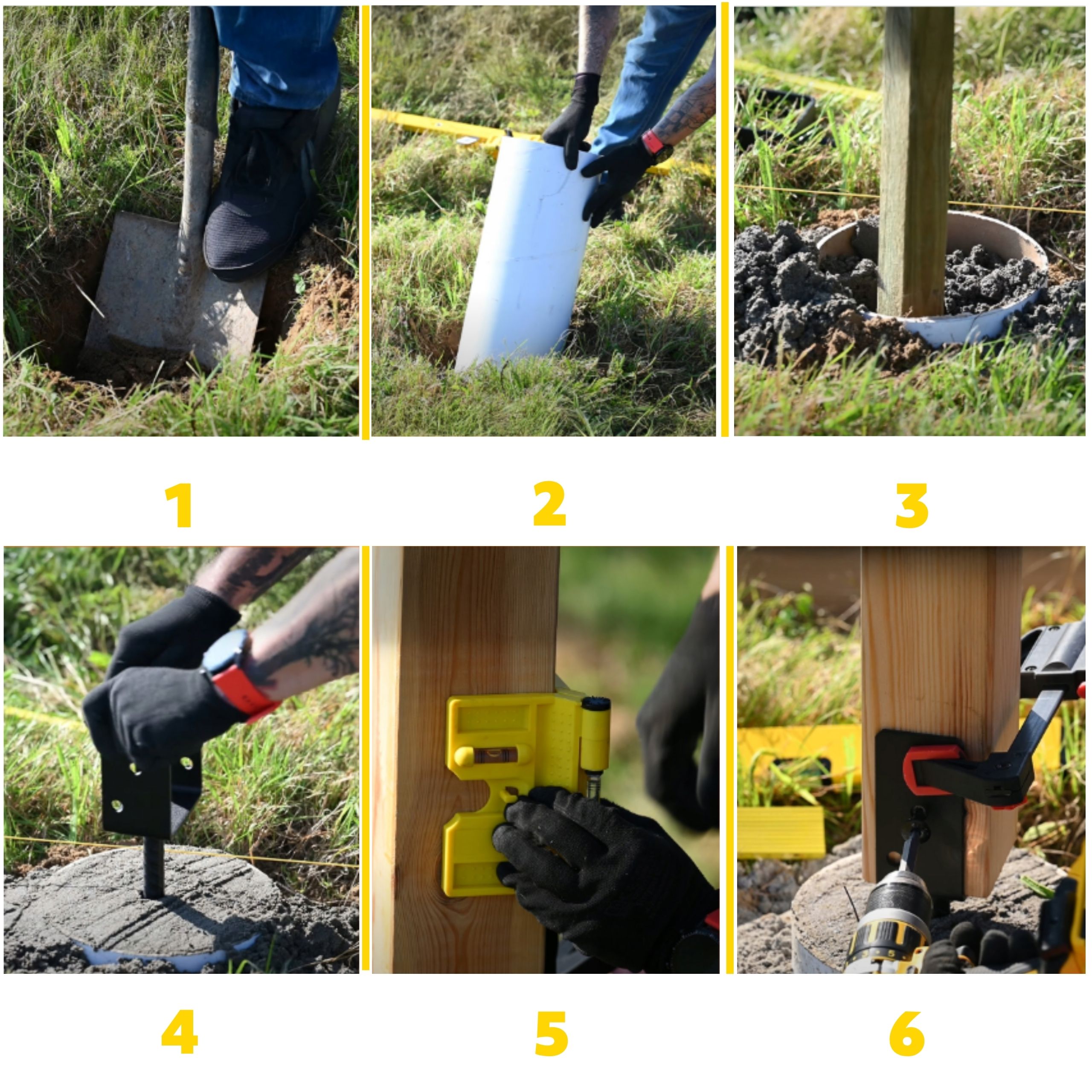 1

2

3

4

5

6