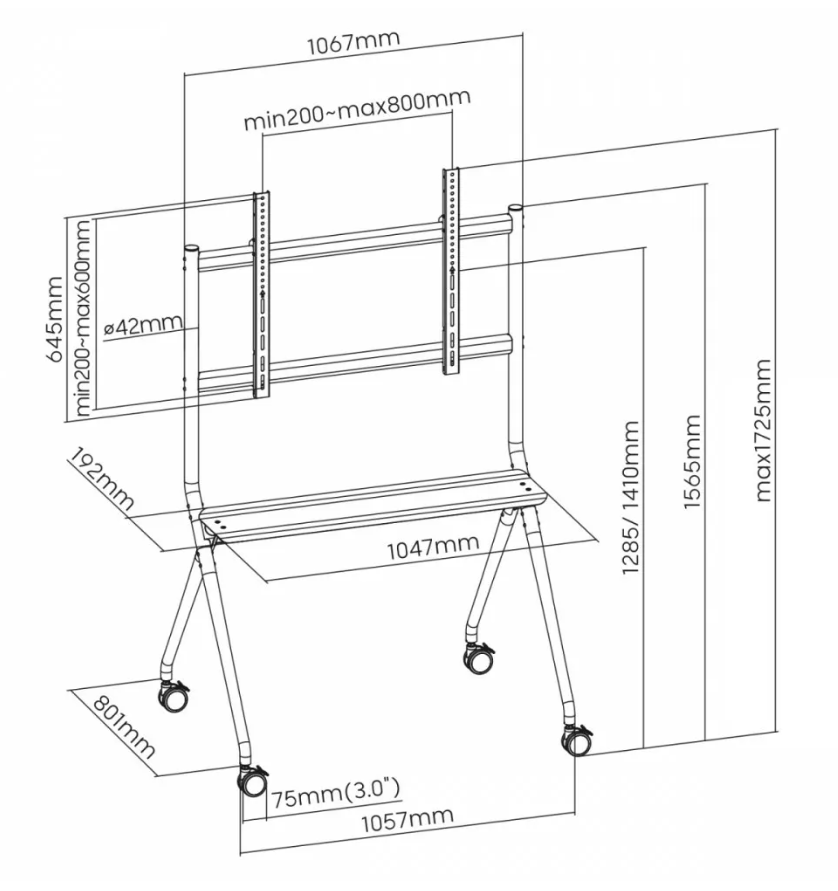 1067mm

min200~max800mm

645mm

min200~max600mm

ø42mm

192mm

1047mm

1285/ 1410mm

1565mm

max1725mm

801mm

75mm(3.0")

1057mm