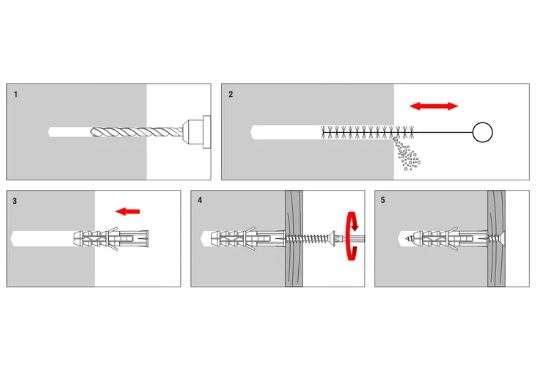 1

2

3

4

5