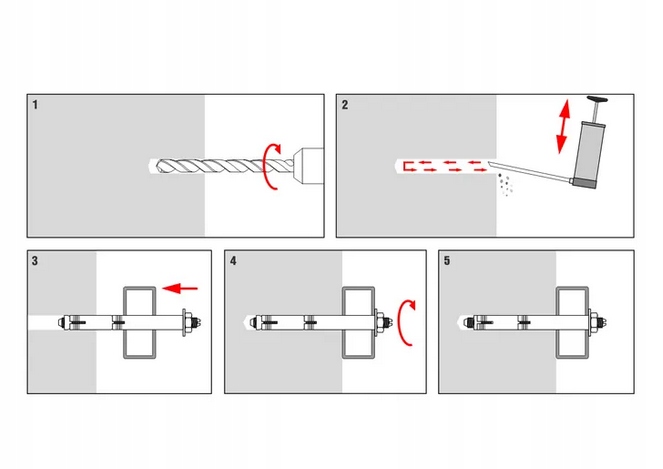 1

2

3

4

5