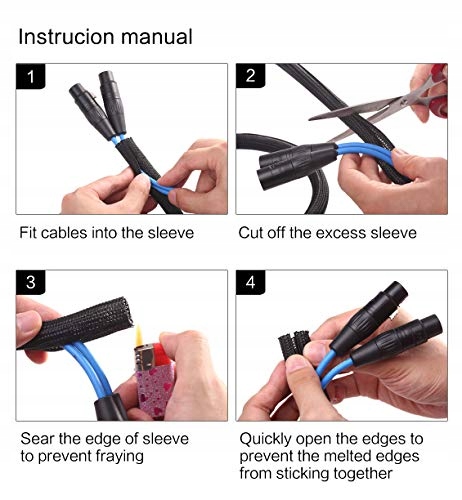 Instrucion manual

1

Fit cables into the sleeve

2

Cut off the excess sleeve

3

Sear the edge of sleeve to prevent fraying

4

Quickly open the edges to prevent the melted edges from sticking together