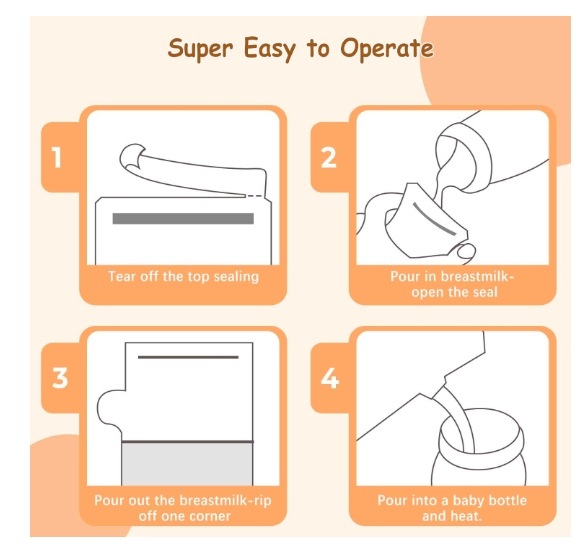 Super Easy to Operate

1

Tear off the top sealing

2

Pour in breastmilk-open the seal

3

Pour out the breastmilk-rip off one corner

4

Pour into a baby bottle and heat.