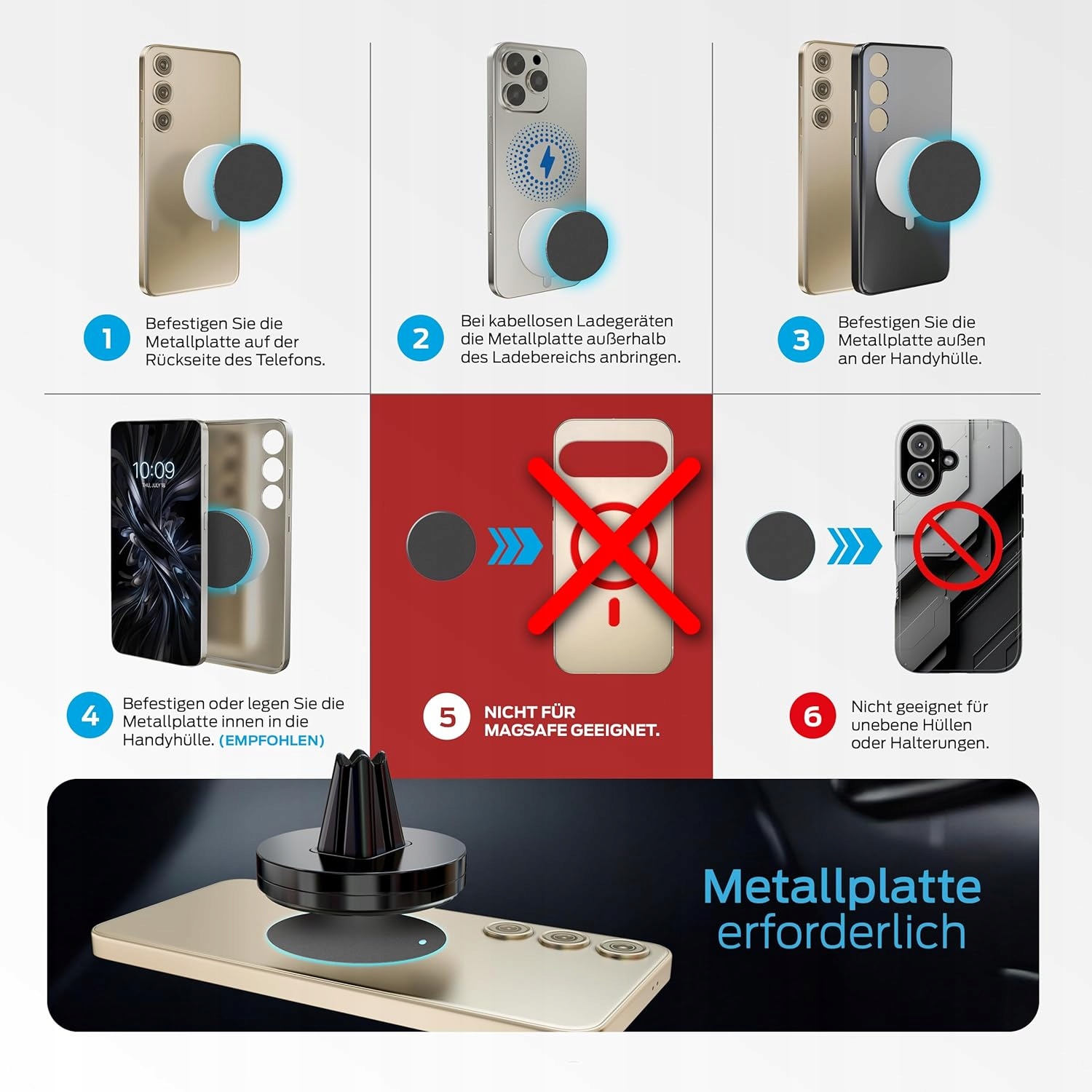 1 Befestigen Sie die Metallplatte auf der Rückseite des Telefons.

2 Bei kabellosen Ladegeräten die Metallplatte außerhalb des Ladebereichs anbringen.

3 Befestigen Sie die Metallplatte außen an der Handyhülle.

10:09
THU, JULY 18

4 Befestigen oder legen Sie die Metallplatte innen in die Handyhülle. (EMPFOHLEN)

5 NICHT FÜR MAGSAFE GEEIGNET.

6 Nicht geeignet für unebene Hüllen oder Halterungen.

Metallplatte erforderlich