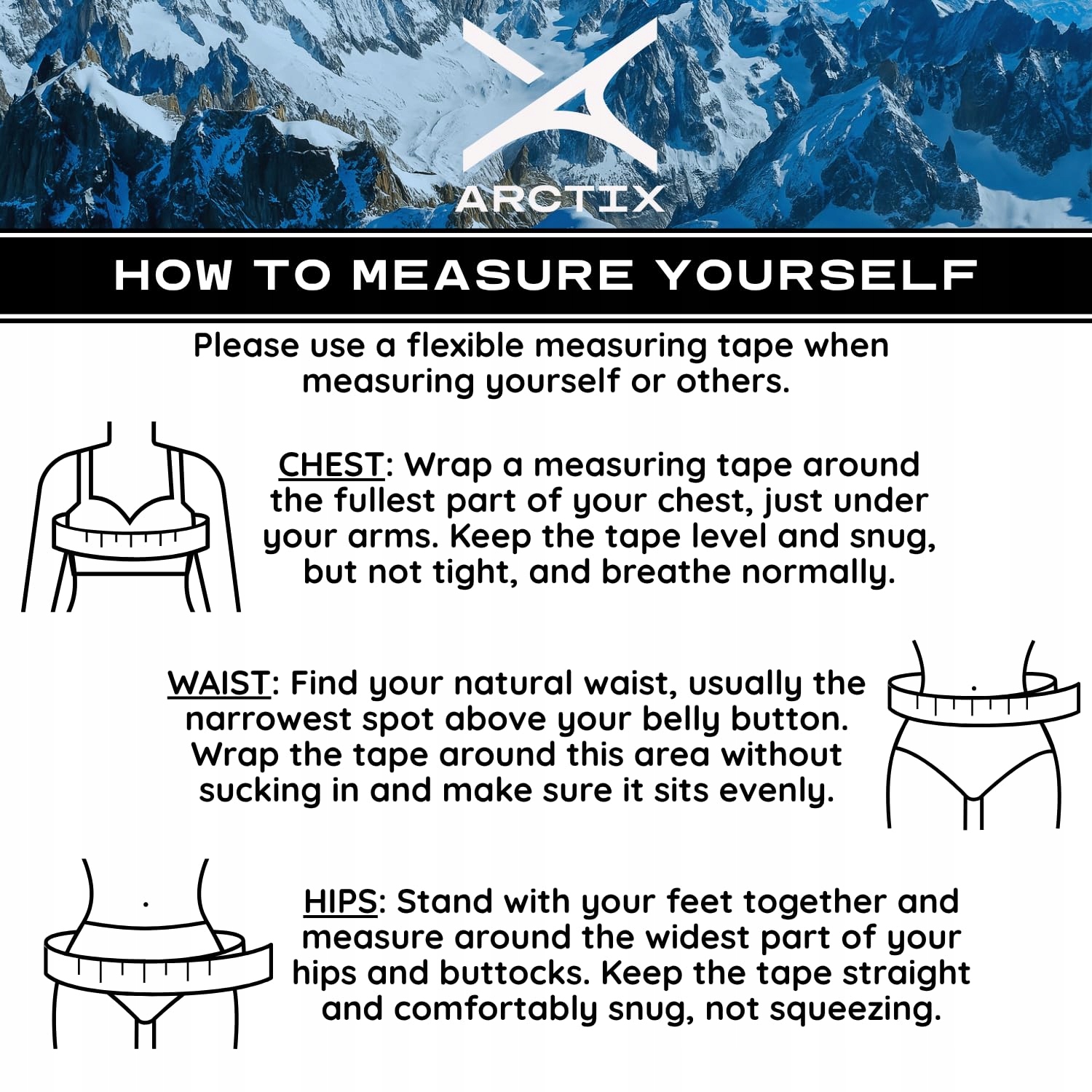 ARCTIX

HOW TO MEASURE YOURSELF

Please use a flexible measuring tape when measuring yourself or others.

CHEST: Wrap a measuring tape around the fullest part of your chest, just under your arms. Keep the tape level and snug, but not tight, and breathe normally.

WAIST: Find your natural waist, usually the narrowest spot above your belly button. Wrap the tape around this area without sucking in and make sure it sits evenly.

HIPS: Stand with your feet together and measure around the widest part of your hips and buttocks. Keep the tape straight and comfortably snug, not squeezing.