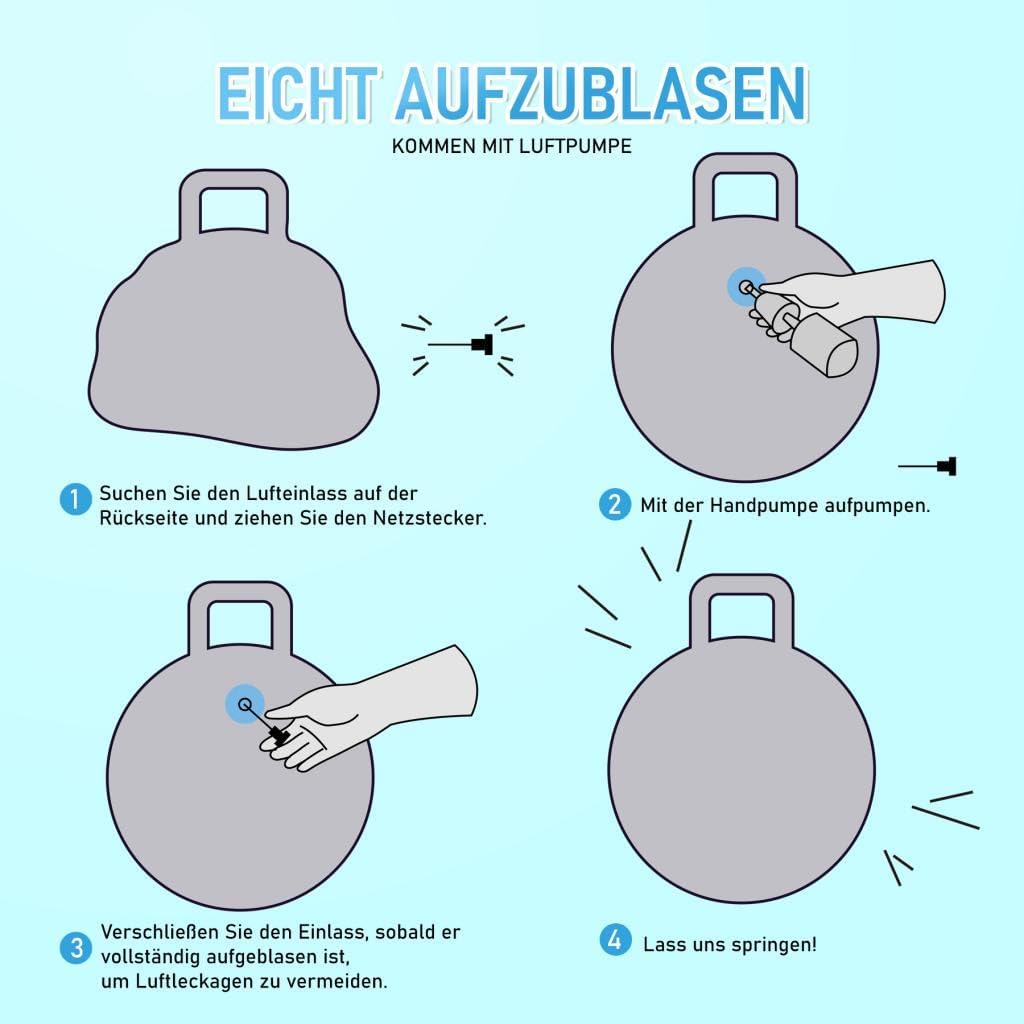 EICHT AUFZUBLASEN

KOMMEN MIT LUFTPUMPE

1 Suchen Sie den Lufteinlass auf der Rückseite und ziehen Sie den Netzstecker.

2 Mit der Handpumpe aufpumpen.

3 Verschließen Sie den Einlass, sobald er vollständig aufgeblasen ist, um Luftleckagen zu vermeiden.

4 Lass uns springen!