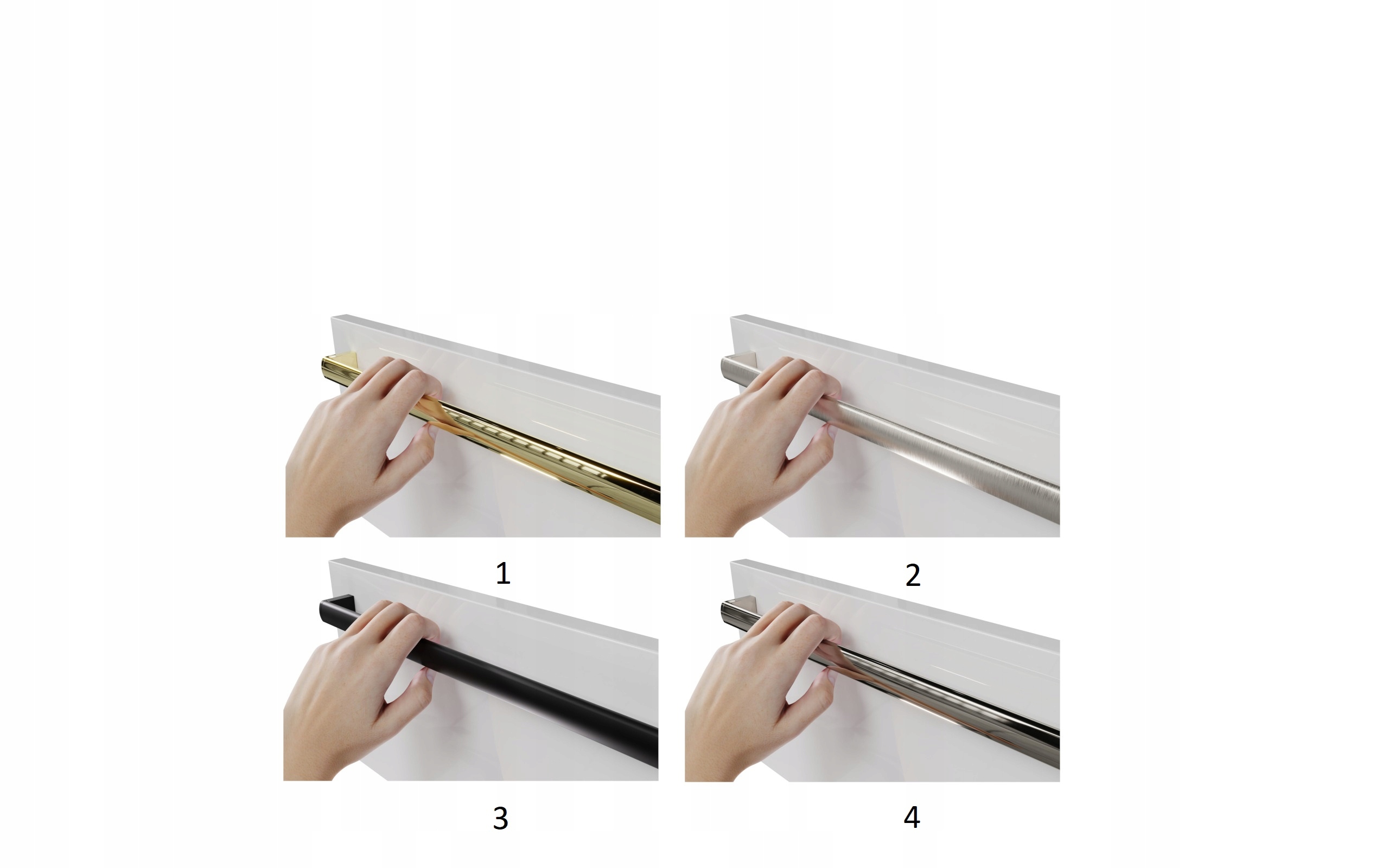 1

2

3

4