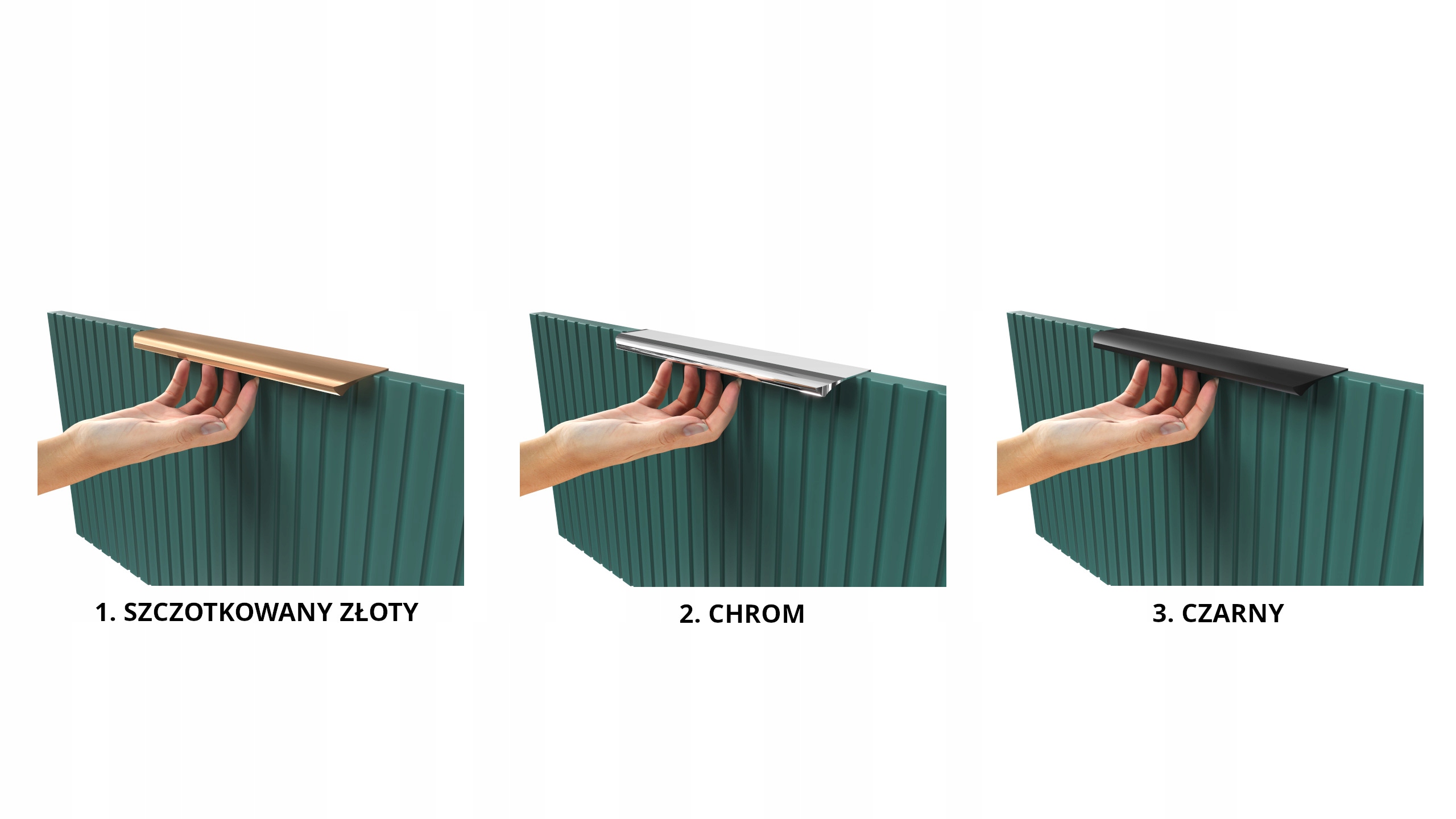 1. SZCZOTKOWANY ZŁOTY

2. CHROM

3. CZARNY