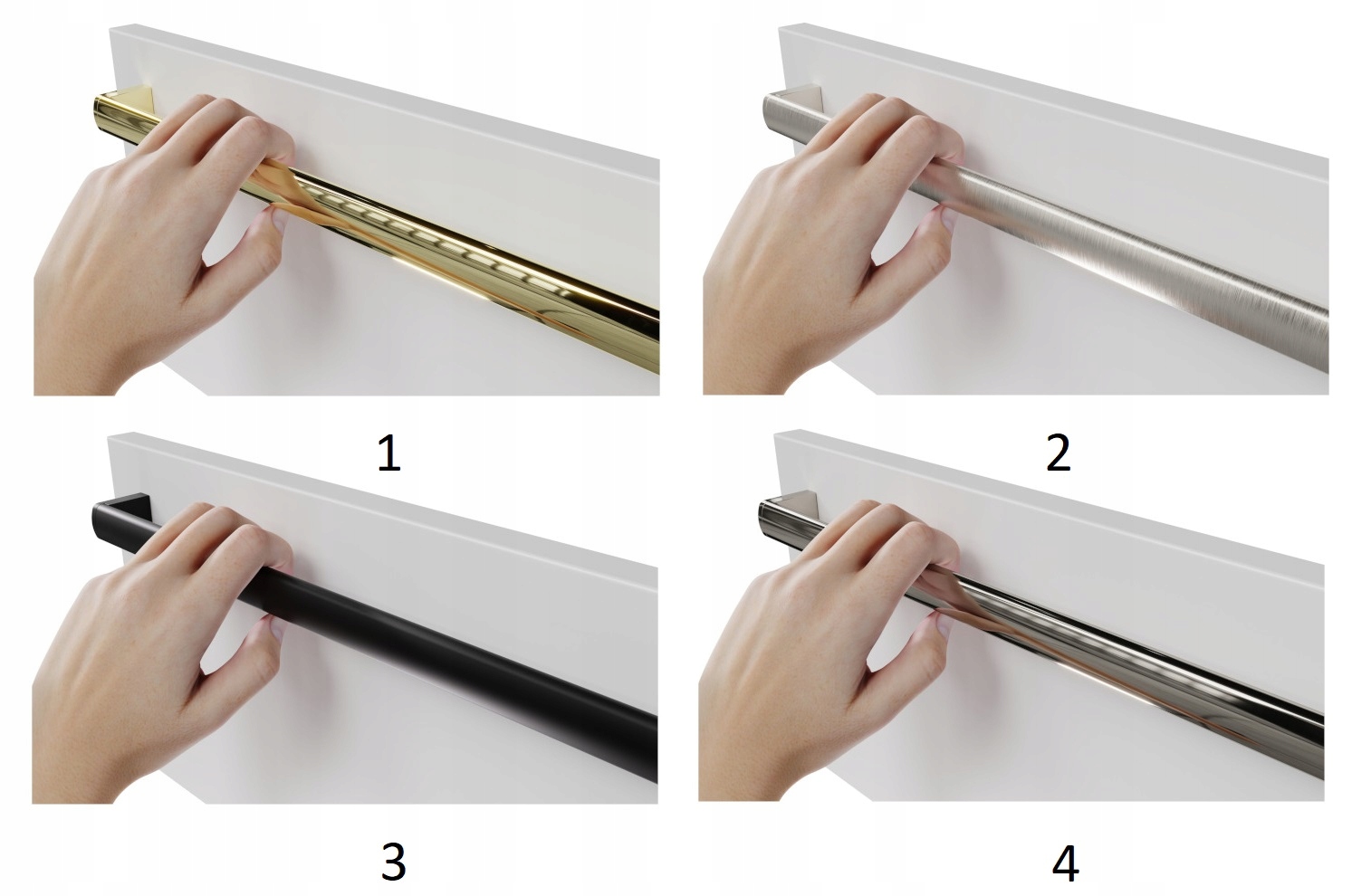 1

2

3

4